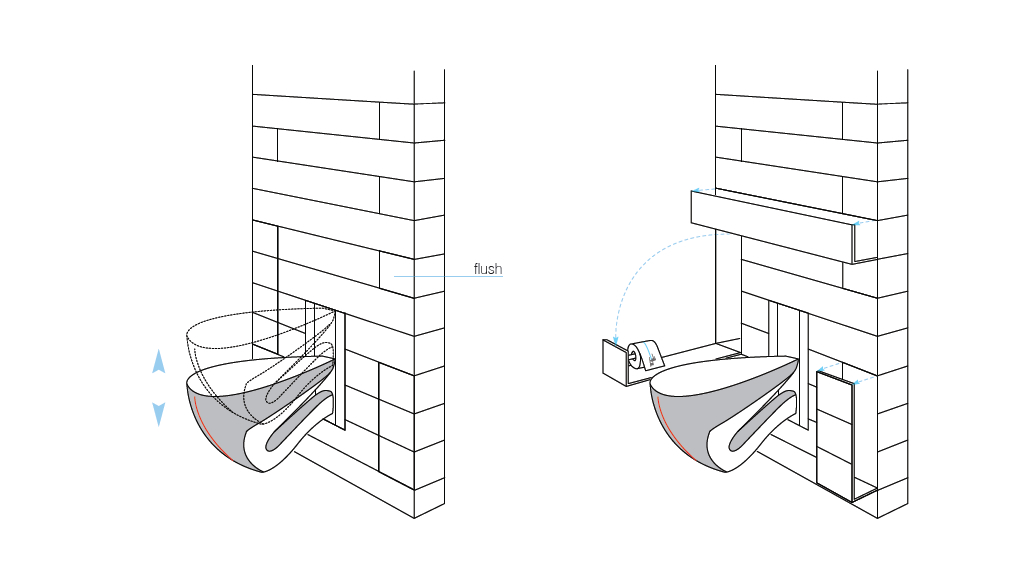 flush